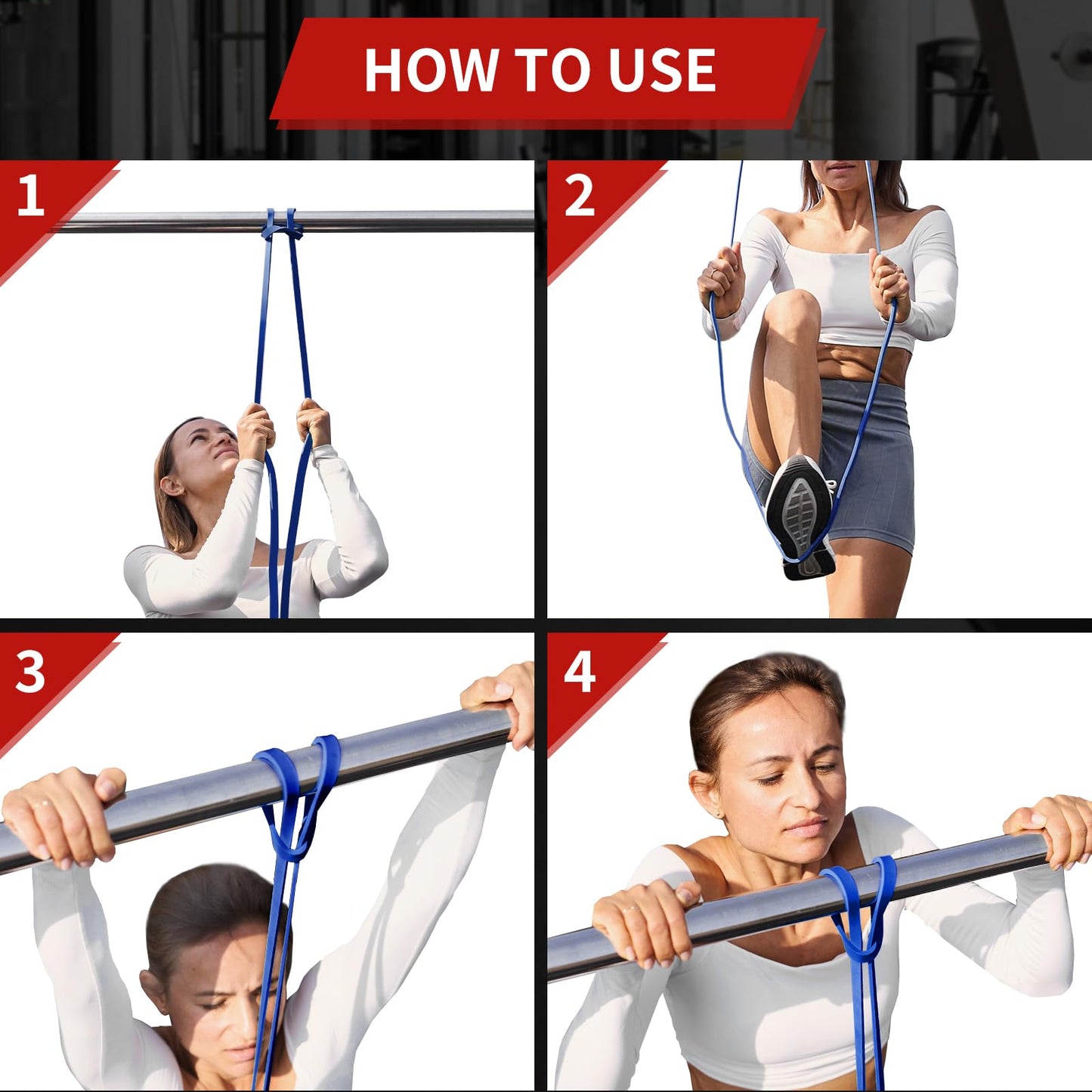 HOW TO USE

1

2

3

4